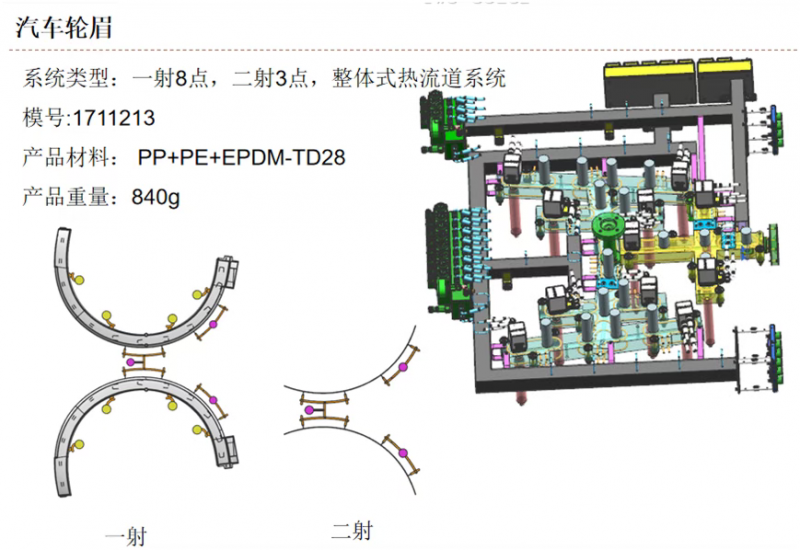 汽车轮眉

系统类型：一射8点，二射3点，整体式热流道系统

模号:1711213

产品材料： PP+PE+EPDM-TD28

产品重量：840g

一射

二射