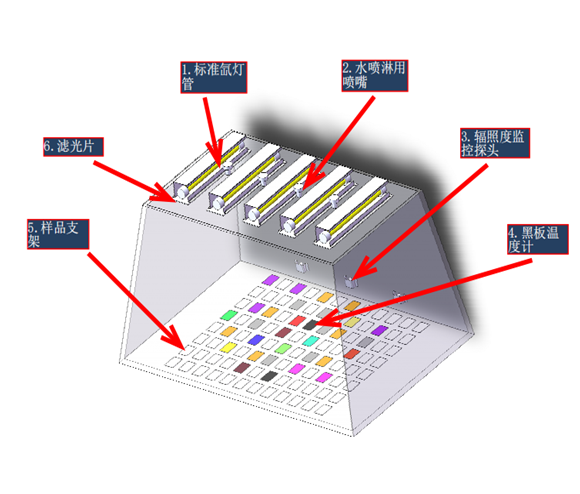 1.标准氙灯管

2.水喷淋用喷嘴

6.滤光片

3.辐照度监控探头

5.样品支架

4.黑板温度计